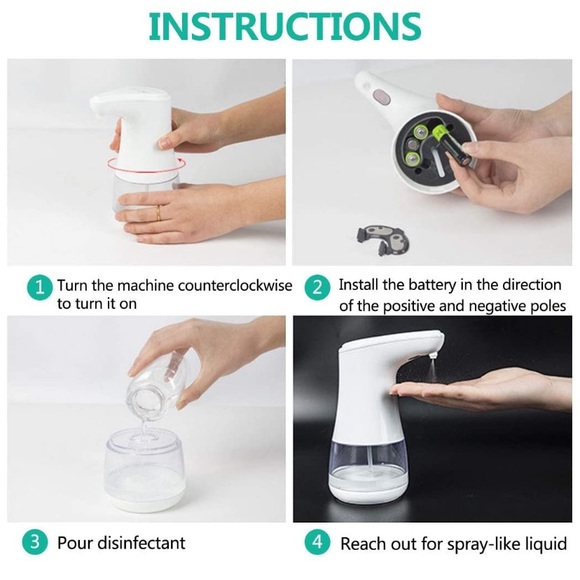 INSTRUCTIONS

1 Turn the machine counterclockwise to turn it on

2 Install the battery in the direction of the positive and negative poles

3 Pour disinfectant

4 Reach out for spray-like liquid